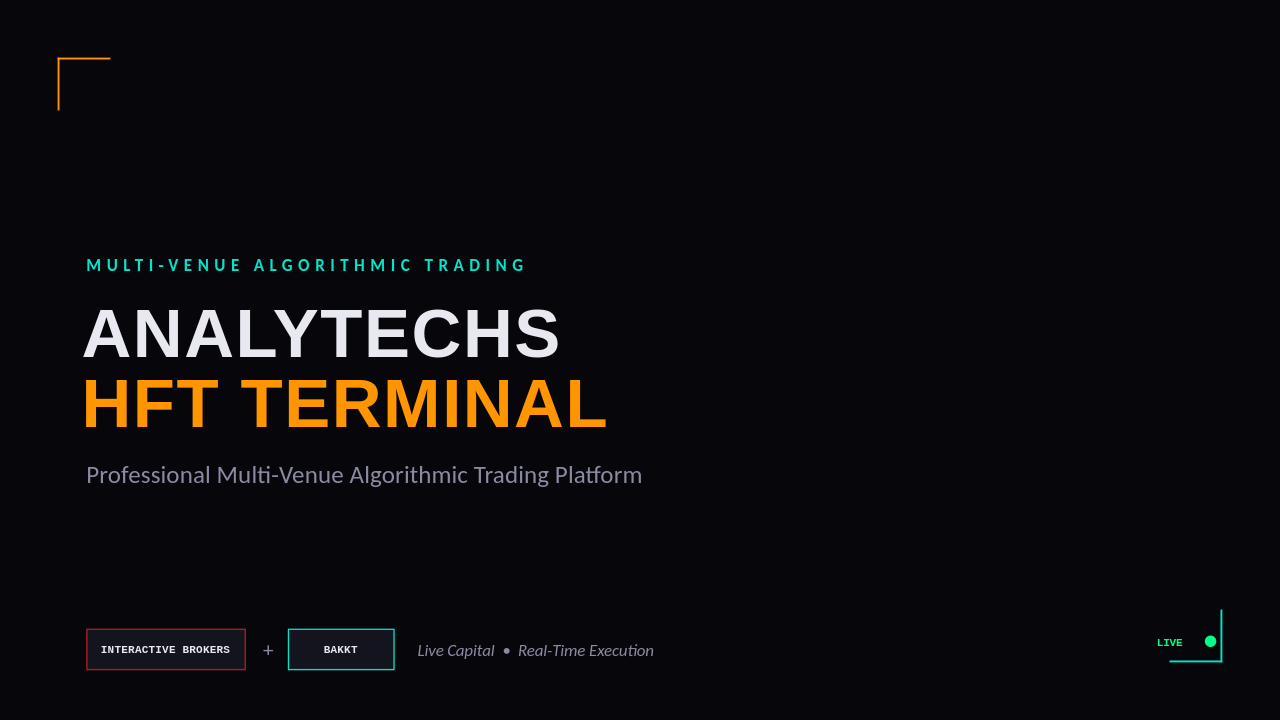 MULTI-VENUE ALGORITHMIC TRADING

ANALYTECHS
HFT TERMINAL

Professional Multi-Venue Algorithmic Trading Platform

INTERACTIVE BROKERS + BAKKT Live Capital • Real-Time Execution

LIVE